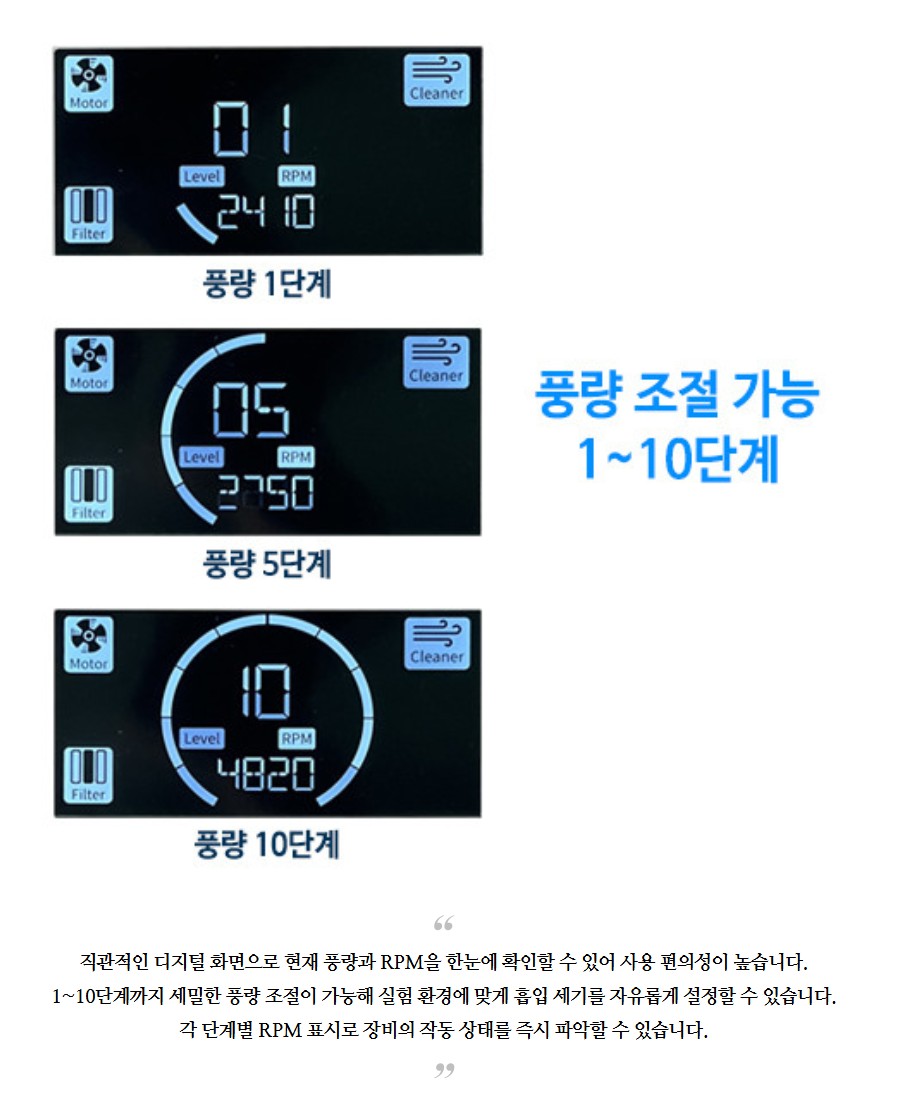 Motor
Cleaner
01
Level
RPM
2410
Filter
풍량 1단계

Motor
Cleaner
05
Level
RPM
2750
Filter
풍량 5단계

Motor
Cleaner
10
Level
RPM
4820
Filter
풍량 10단계

풍량 조절 가능
1~10단계

“
직관적인 디지털 화면으로 현재 풍량과 RPM을 한눈에 확인할 수 있어 사용 편의성이 높습니다.
1~10단계까지 세밀한 풍량 조절이 가능해 실험 환경에 맞게 흡입 세기를 자유롭게 설정할 수 있습니다.
각 단계별 RPM 표시로 장비의 작동 상태를 즉시 파악할 수 있습니다.
”