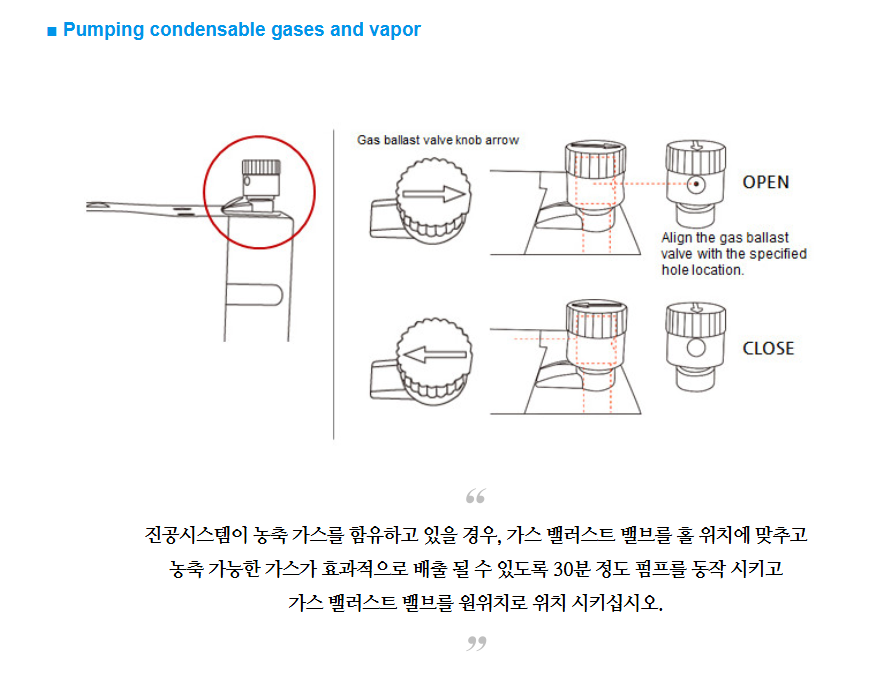 ■ Pumping condensable gases and vapor

Gas ballast valve knob arrow

OPEN

Align the gas ballast valve with the specified hole location.

CLOSE

“

진공시스템이 농축 가스를 함유하고 있을 경우, 가스 밸러스트 밸브를 홀 위치에 맞추고 농축 가능한 가스가 효과적으로 배출 될 수 있도록 30분 정도 펌프를 동작 시키고 가스 밸러스트 밸브를 원위치로 위치 시키십시오.

”