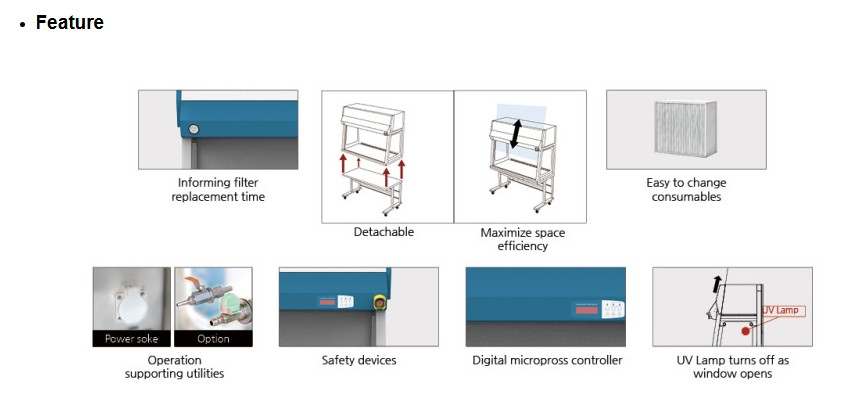 • Feature

Informing filter replacement time

Detachable

Maximize space efficiency

Easy to change consumables

Power soke

Option

Operation supporting utilities

Safety devices

Digital micropross controller

UV Lamp

UV Lamp turns off as window opens