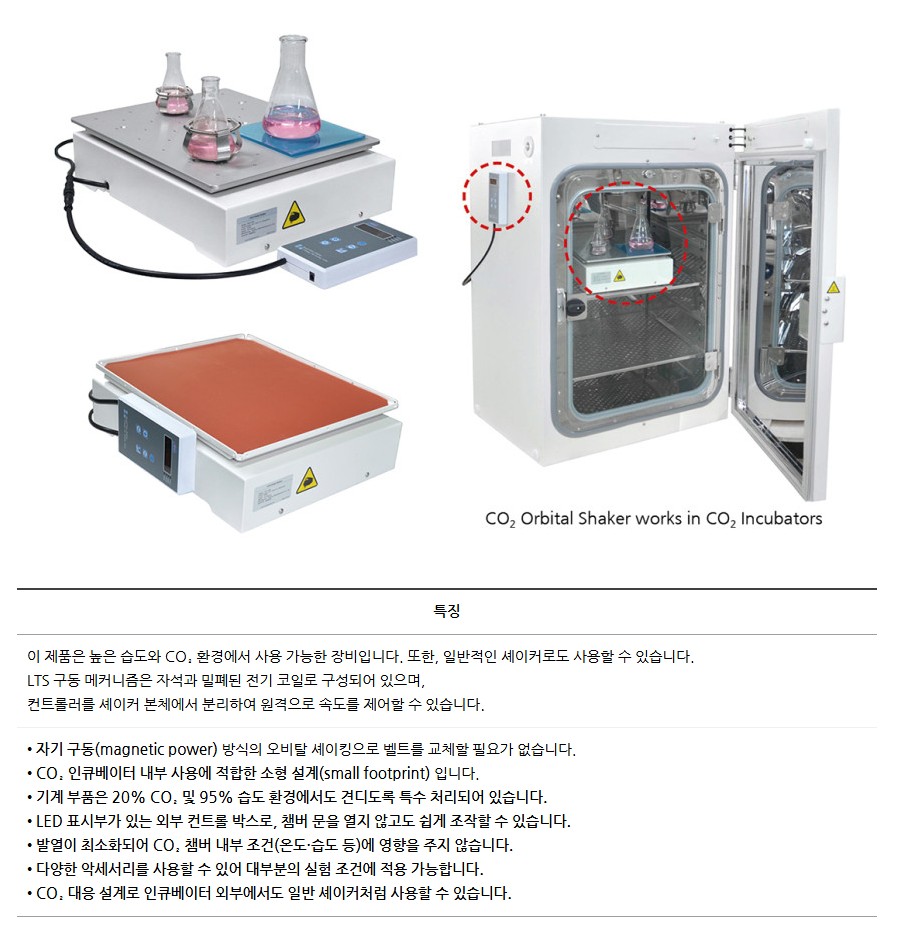 $CO_2$ Orbital Shaker works in $CO_2$ Incubators

특징

이 제품은 높은 습도와 $CO_2$ 환경에서 사용 가능한 장비입니다. 또한, 일반적인 셰이커로도 사용할 수 있습니다.
LTS 구동 메커니즘은 자석과 밀폐된 전기 코일로 구성되어 있으며,
컨트롤러를 셰이커 본체에서 분리하여 원격으로 속도를 제어할 수 있습니다.

• 자기 구동(magnetic power) 방식의 오비탈 셰이킹으로 벨트를 교체할 필요가 없습니다.
• $CO_2$ 인큐베이터 내부 사용에 적합한 소형 설계(small footprint) 입니다.
• 기계 부품은 20% $CO_2$ 및 95% 습도 환경에서도 견디도록 특수 처리되어 있습니다.
• LED 표시부가 있는 외부 컨트롤 박스로, 챔버 문을 열지 않고도 쉽게 조작할 수 있습니다.
• 발열이 최소화되어 $CO_2$ 챔버 내부 조건(온도·습도 등)에 영향을 주지 않습니다.
• 다양한 악세서리를 사용할 수 있어 대부분의 실험 조건에 적용 가능합니다.
• $CO_2$ 대응 설계로 인큐베이터 외부에서도 일반 셰이커처럼 사용할 수 있습니다.