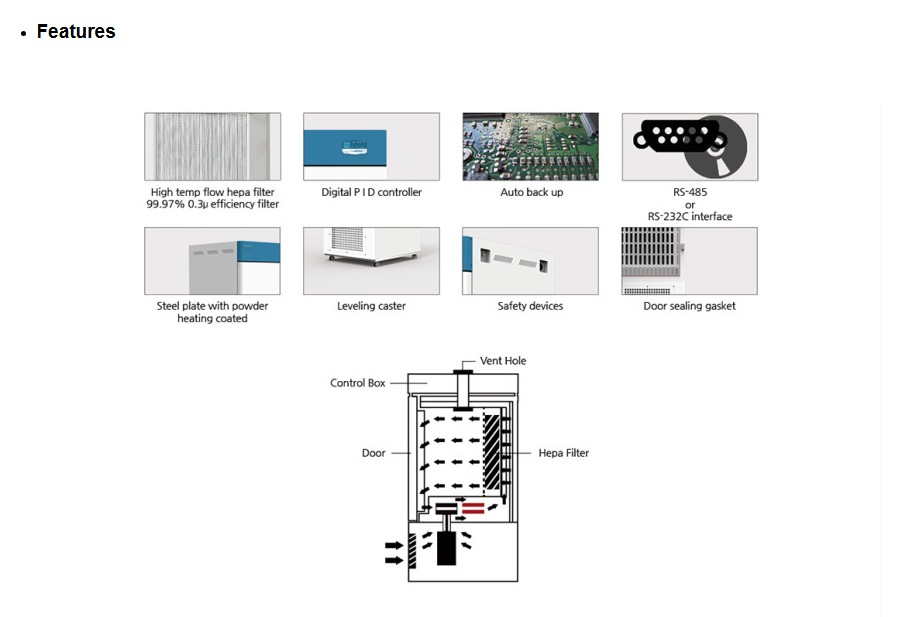 • Features

High temp flow hepa filter 99.97% 0.3µ efficiency filter

Digital P I D controller

Auto back up

RS-485 or RS-232C interface

Steel plate with powder heating coated

Leveling caster

Safety devices

Door sealing gasket

Vent Hole

Control Box

Door

Hepa Filter