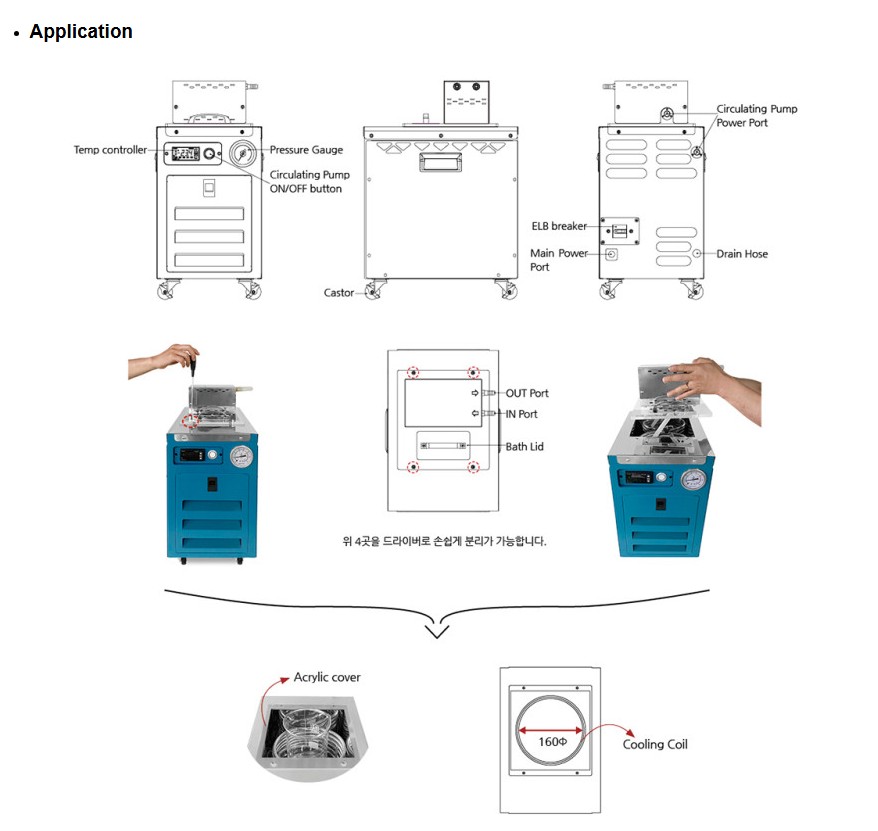 • Application

Temp controller
Pressure Gauge
Circulating Pump ON/OFF button
Castor
Circulating Pump Power Port
ELB breaker
Main Power Port
Drain Hose

OUT Port
IN Port
Bath Lid
위 4곳을 드라이버로 손쉽게 분리가 가능합니다.

Acrylic cover
160Φ
Cooling Coil