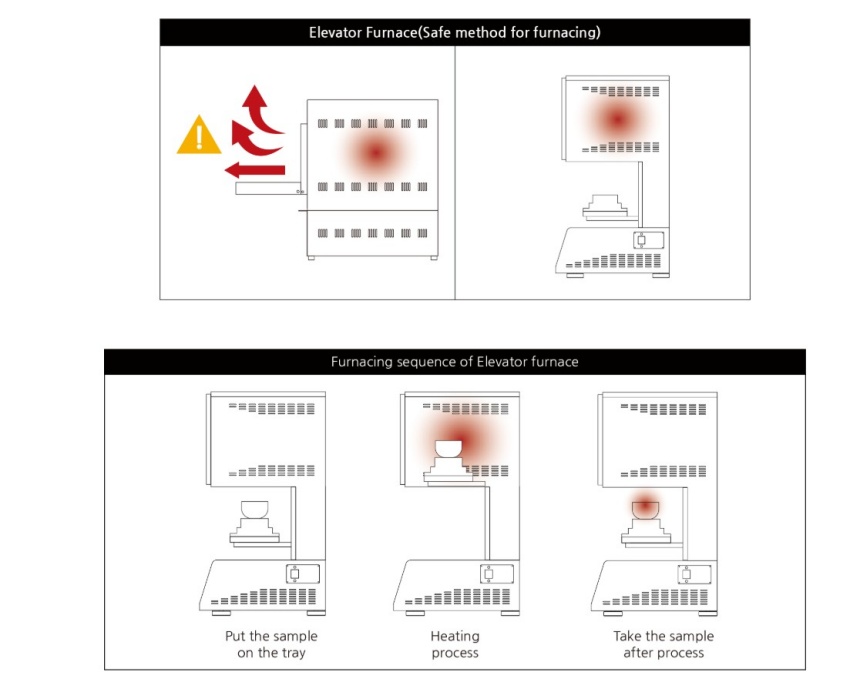 Elevator Furnace(Safe method for furnacing)

Furnacing sequence of Elevator furnace

Put the sample on the tray

Heating process

Take the sample after process