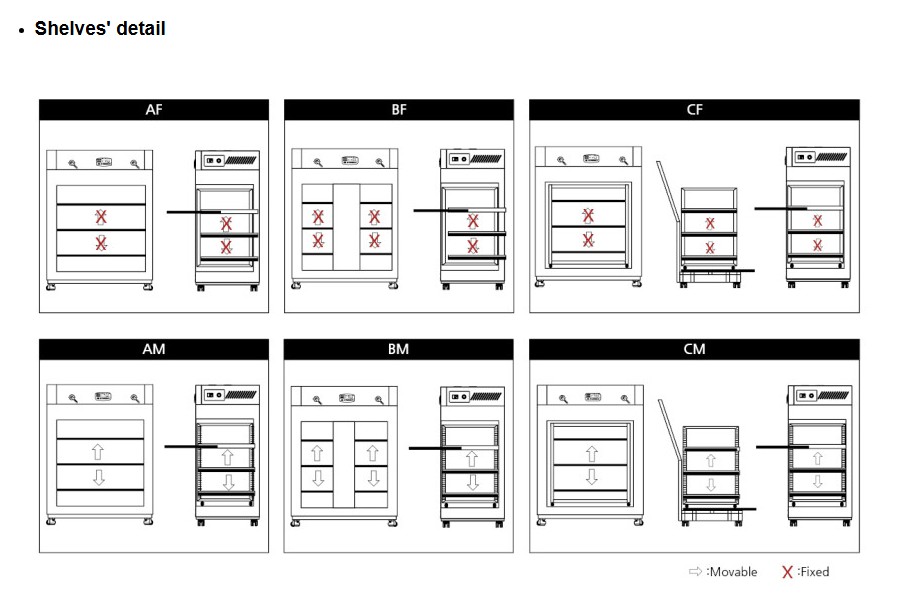 • Shelves' detail

AF

BF

CF

AM

BM

CM

⇨ :Movable X :Fixed