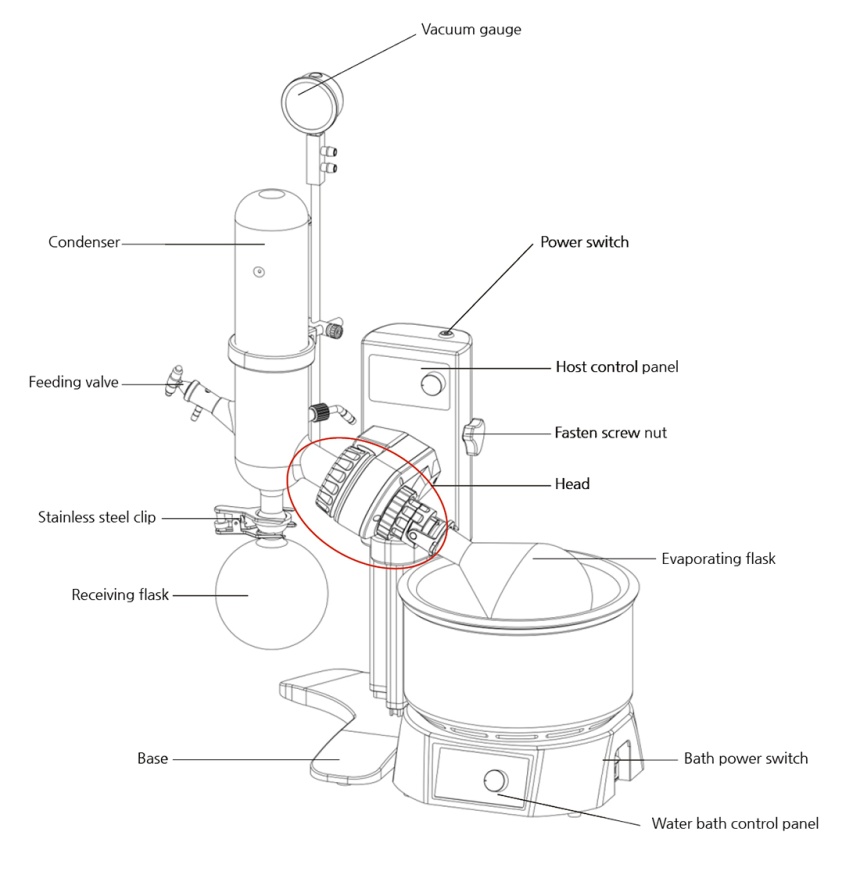 Vacuum gauge
Condenser
Power switch
Host control panel
Feeding valve
Fasten screw nut
Head
Stainless steel clip
Evaporating flask
Receiving flask
Base
Bath power switch
Water bath control panel