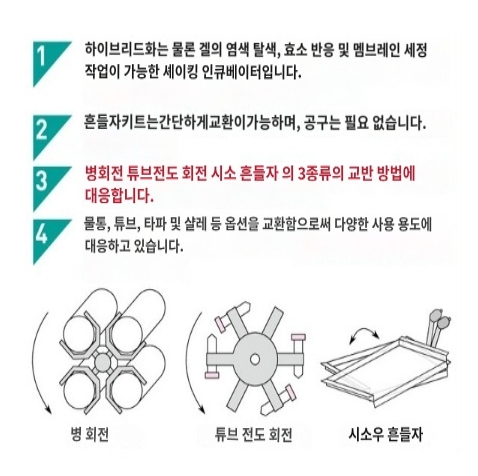 1
하이브리드화는 물론 겔의 염색 탈색, 효소 반응 및 멤브레인 세정 작업이 가능한 셰이킹 인큐베이터입니다.

2
흔들자키트는간단하게교환이가능하며, 공구는 필요 없습니다.

3
병회전 튜브전도 회전 시소 흔들자 의 3종류의 교반 방법에 대응합니다.

4
물통, 튜브, 타파 및 샬레 등 옵션을 교환함으로써 다양한 사용 용도에 대응하고 있습니다.

병 회전

튜브 전도 회전

시소우 흔들자