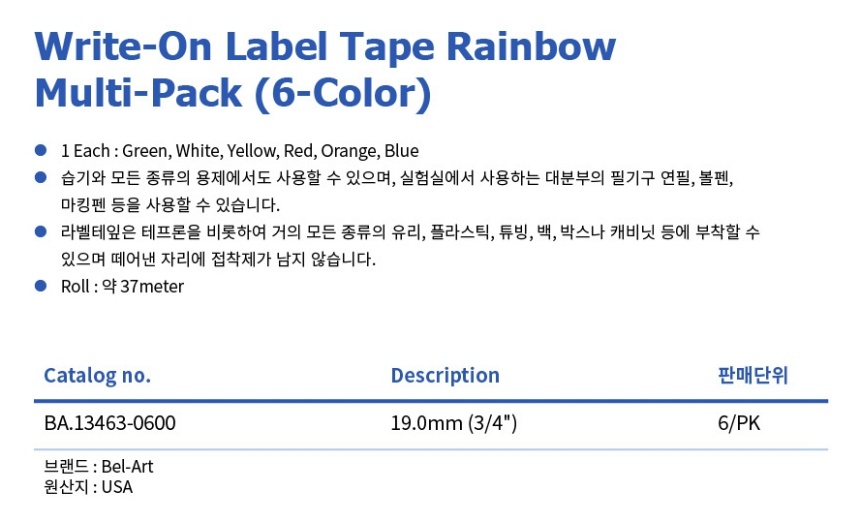 Write-On Label Tape Rainbow Multi-Pack (6-Color)

• 1 Each : Green, White, Yellow, Red, Orange, Blue
• 습기와 모든 종류의 용제에서도 사용할 수 있으며, 실험실에서 사용하는 대분부의 필기구 연필, 볼펜, 마킹펜 등을 사용할 수 있습니다.
• 라벨테잎은 테프론을 비롯하여 거의 모든 종류의 유리, 플라스틱, 튜빙, 백, 박스나 캐비닛 등에 부착할 수 있으며 떼어낸 자리에 접착제가 남지 않습니다.
• Roll : 약 37meter

| Catalog no. | Description | 판매단위 |
|---|---|---|
| BA.13463-0600 | 19.0mm (3/4") | 6/PK |

브랜드 : Bel-Art
원산지 : USA