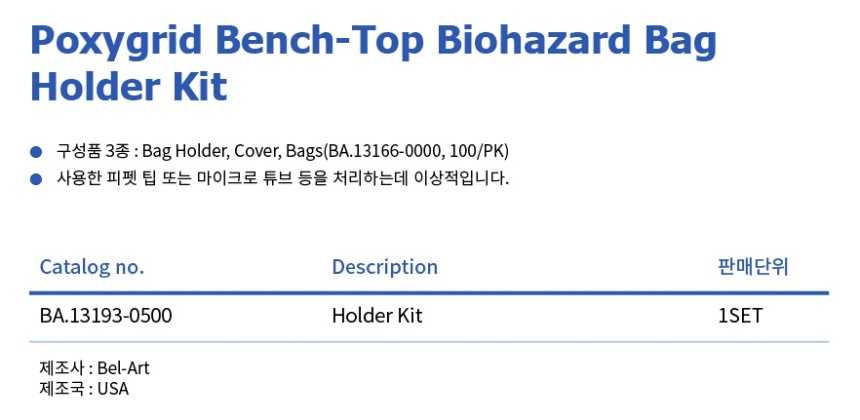 Poxygrid Bench-Top Biohazard Bag Holder Kit

• 구성품 3종 : Bag Holder, Cover, Bags(BA.13166-0000, 100/PK)
• 사용한 피펫 팁 또는 마이크로 튜브 등을 처리하는데 이상적입니다.

| Catalog no. | Description | 판매단위 |
|---|---|---|
| BA.13193-0500 | Holder Kit | 1SET |

제조사 : Bel-Art
제조국 : USA