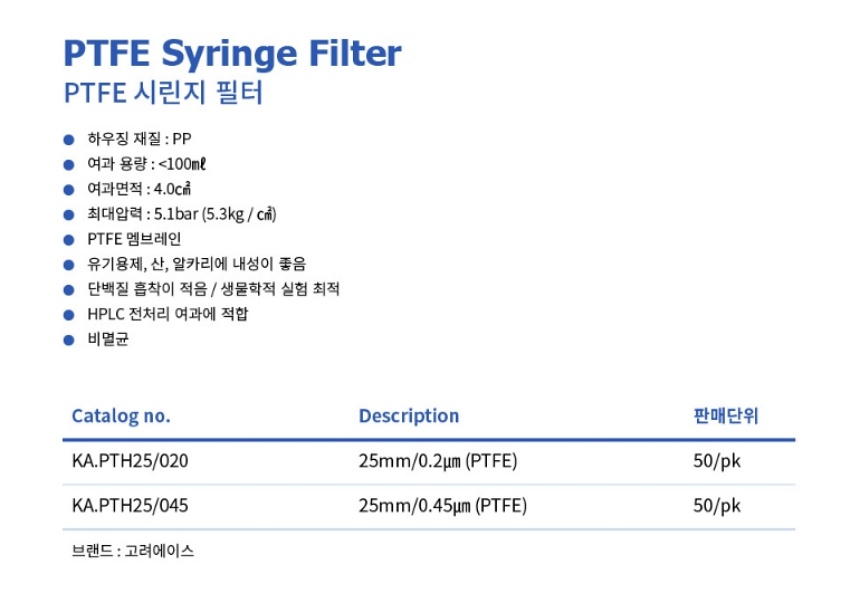 PTFE Syringe Filter
PTFE 시린지 필터

• 하우징 재질 : PP
• 여과 용량 : <100㎖
• 여과면적 : 4.0㎠
• 최대압력 : 5.1bar (5.3kg / ㎠)
• PTFE 멤브레인
• 유기용제, 산, 알카리에 내성이 좋음
• 단백질 흡착이 적음 / 생물학적 실험 최적
• HPLC 전처리 여과에 적합
• 비멸균

| Catalog no. | Description | 판매단위 |
|---|---|---|
| KA.PTH25/020 | 25mm/0.2㎛ (PTFE) | 50/pk |
| KA.PTH25/045 | 25mm/0.45㎛ (PTFE) | 50/pk |

브랜드 : 고려에이스