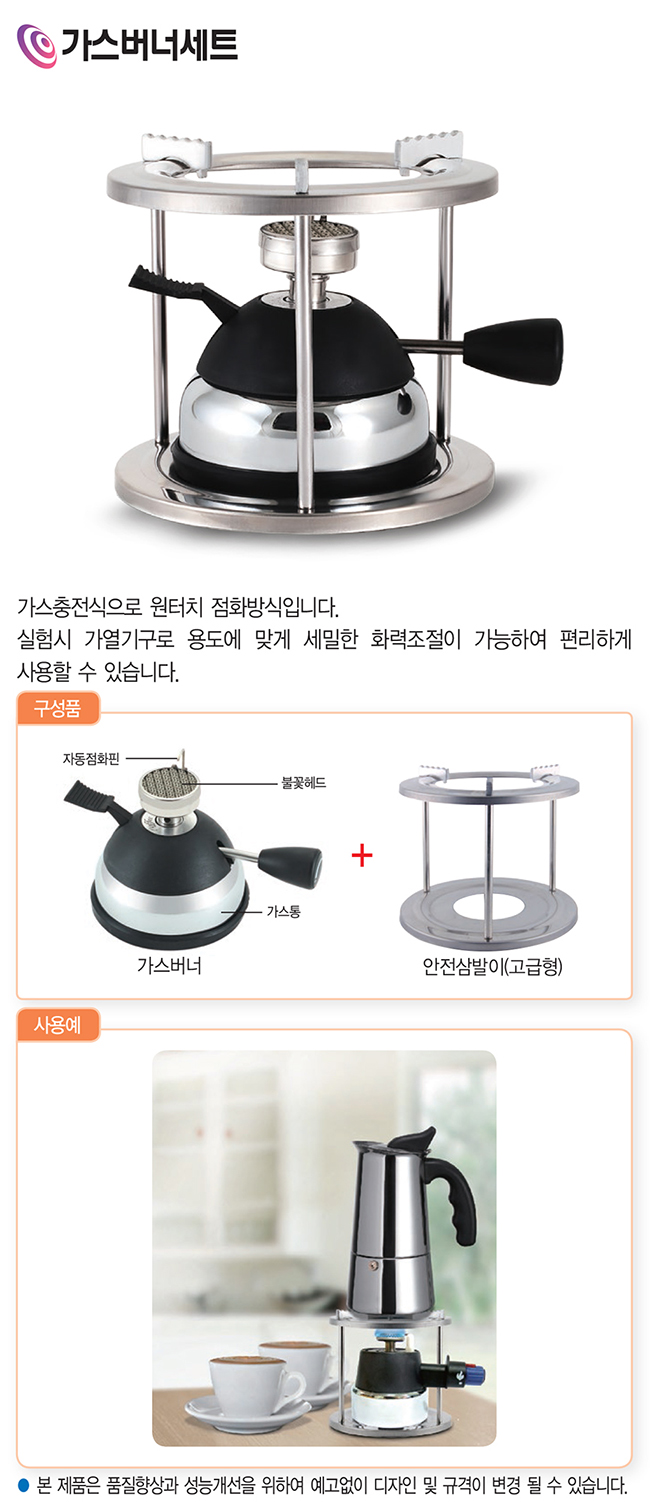 가스버너세트

가스충전식으로 원터치 점화방식입니다.
실험시 가열기구로 용도에 맞게 세밀한 화력조절이 가능하여 편리하게 사용할 수 있습니다.

구성품

자동점화핀
불꽃헤드
가스통
가스버너

+

안전삼발이(고급형)

사용예

● 본 제품은 품질향상과 성능개선을 위하여 예고없이 디자인 및 규격이 변경 될 수 있습니다.