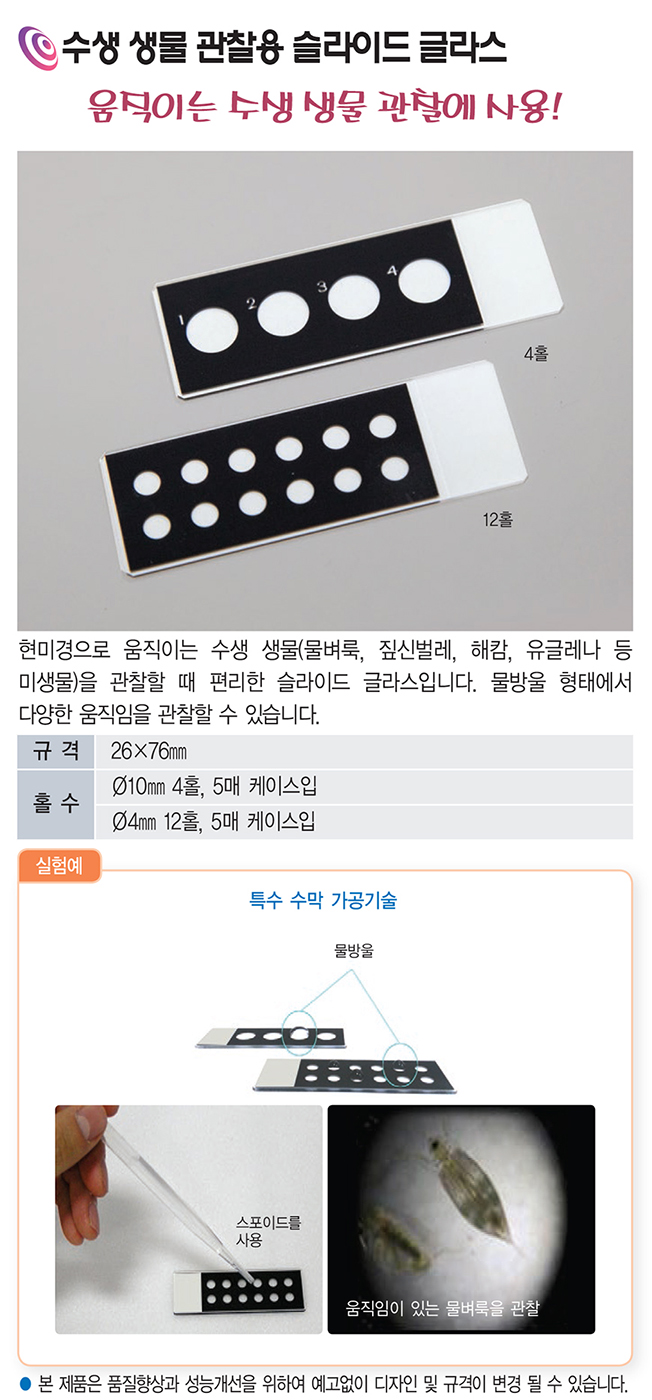 수생 생물 관찰용 슬라이드 글라스

움직이는 수생 생물 관찰에 사용!

1 2 3 4

4홀

12홀

현미경으로 움직이는 수생 생물(물벼룩, 짚신벌레, 해캄, 유글레나 등 미생물)을 관찰할 때 편리한 슬라이드 글라스입니다. 물방울 형태에서 다양한 움직임을 관찰할 수 있습니다.

| 규 격 | 26×76㎜ |
|---|---|
| 홀 수 | Ø10㎜ 4홀, 5매 케이스입 |
| | Ø4㎜ 12홀, 5매 케이스입 |

실험예

특수 수막 가공기술

물방울

스포이드를 사용

움직임이 있는 물벼룩을 관찰

● 본 제품은 품질향상과 성능개선을 위하여 예고없이 디자인 및 규격이 변경 될 수 있습니다.