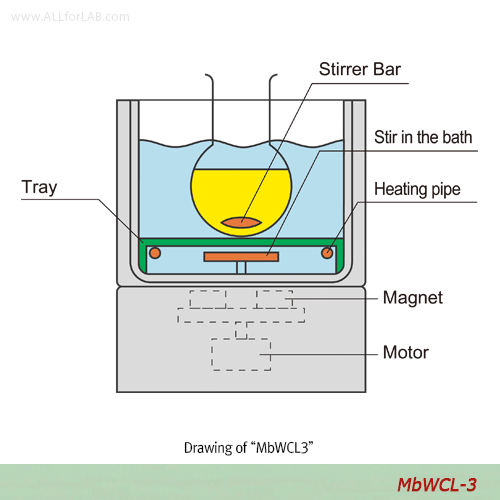 www.ALLforLAB.com

Stirrer Bar

Stir in the bath

Tray

Heating pipe

Magnet

Motor

Drawing of “MbWCL3”

MbWCL-3