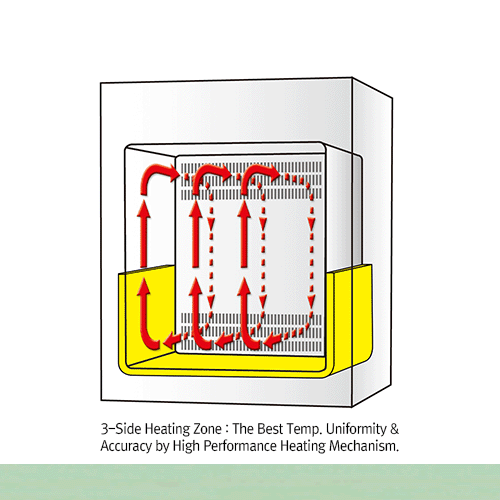 3-Side Heating Zone : The Best Temp. Uniformity & Accuracy by High Performance Heating Mechanism.