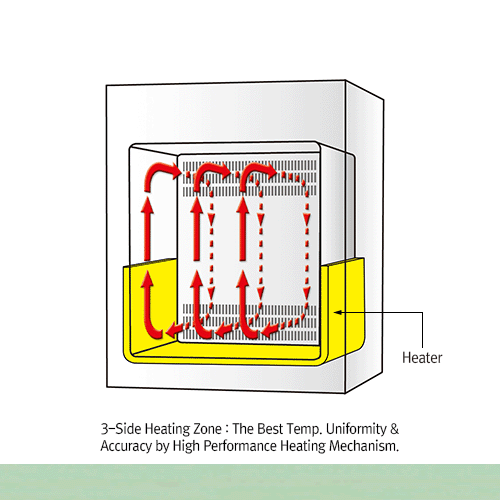 Heater

3-Side Heating Zone : The Best Temp. Uniformity & Accuracy by High Performance Heating Mechanism.