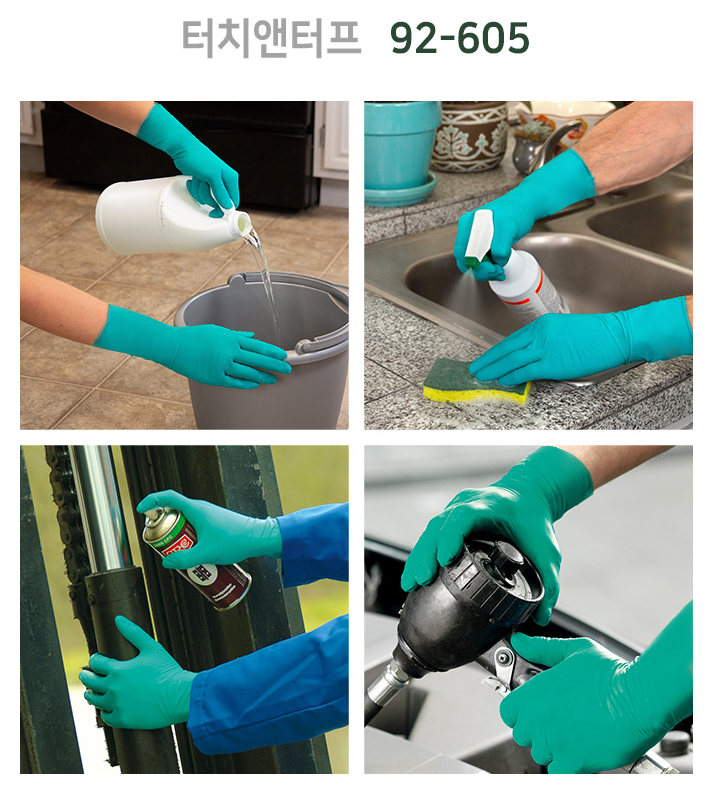 터치앤터프 92-605