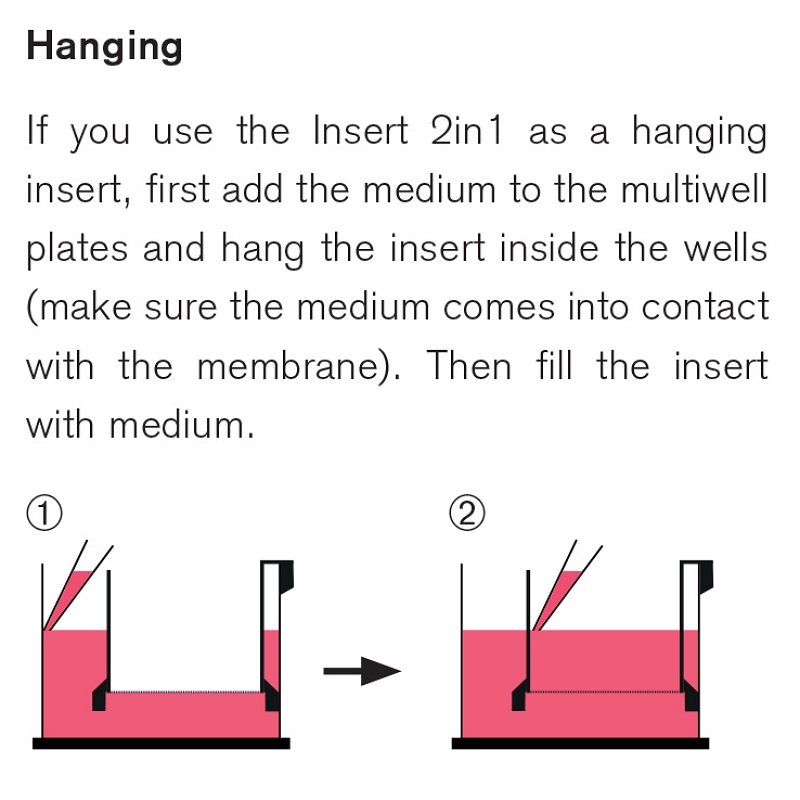 Hanging

If you use the Insert 2in1 as a hanging insert, first add the medium to the multiwell plates and hang the insert inside the wells (make sure the medium comes into contact with the membrane). Then fill the insert with medium.

①

②